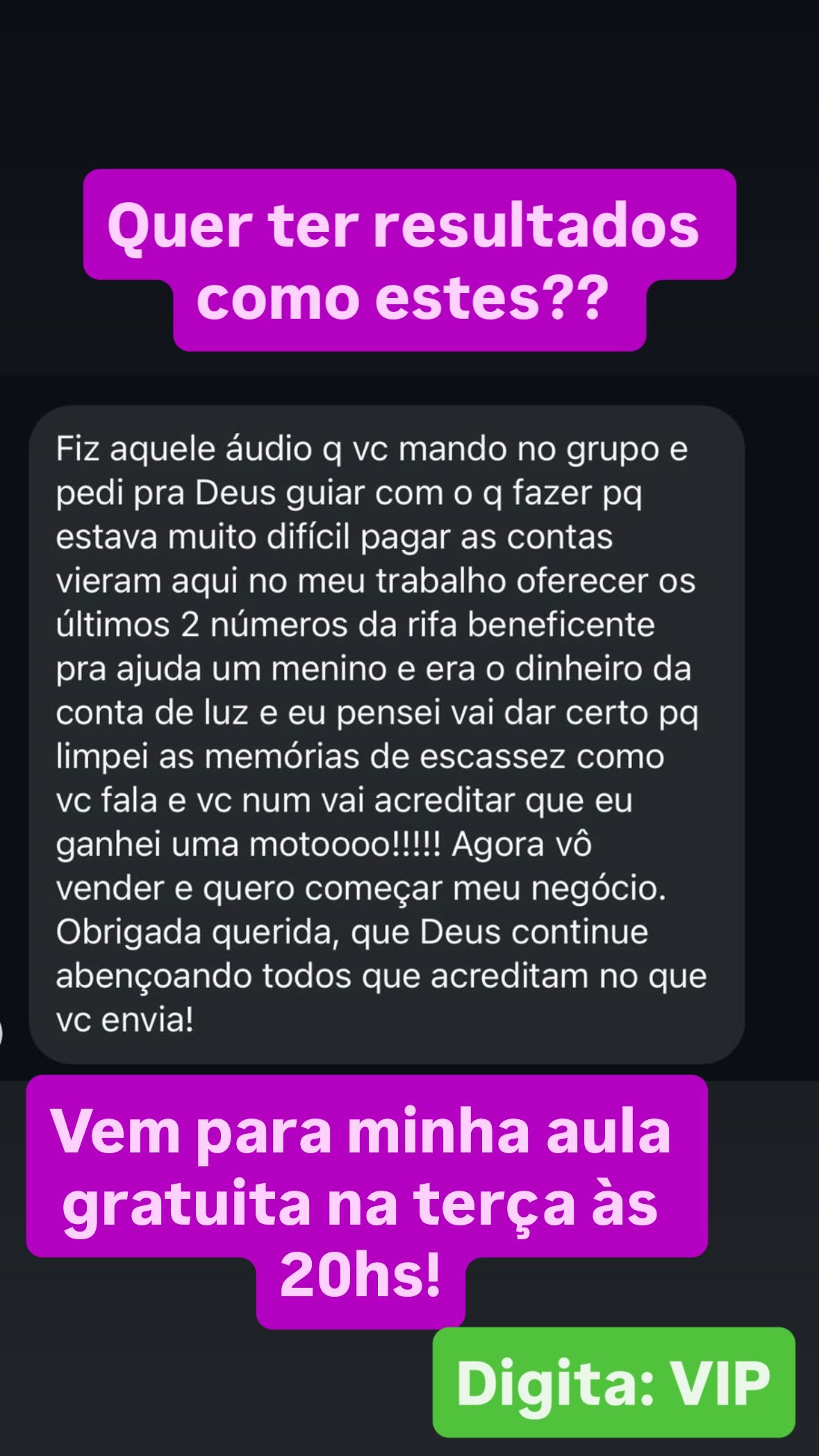 Quer ter resultados como estes??

Fiz aquele áudio q vc mando no grupo e pedi pra Deus guiar com o q fazer pq estava muito difícil pagar as contas vieram aqui no meu trabalho oferecer os últimos 2 números da rifa beneficente pra ajuda um menino e era o dinheiro da conta de luz e eu pensei vai dar certo pq limpei as memórias de escassez como vc fala e vc num vai acreditar que eu ganhei uma motoooo!!!!! Agora vô vender e quero começar meu negócio. Obrigada querida, que Deus continue abençoando todos que acreditam no que vc envia!

Vem para minha aula gratuita na terça às 20hs!

Digita: VIP